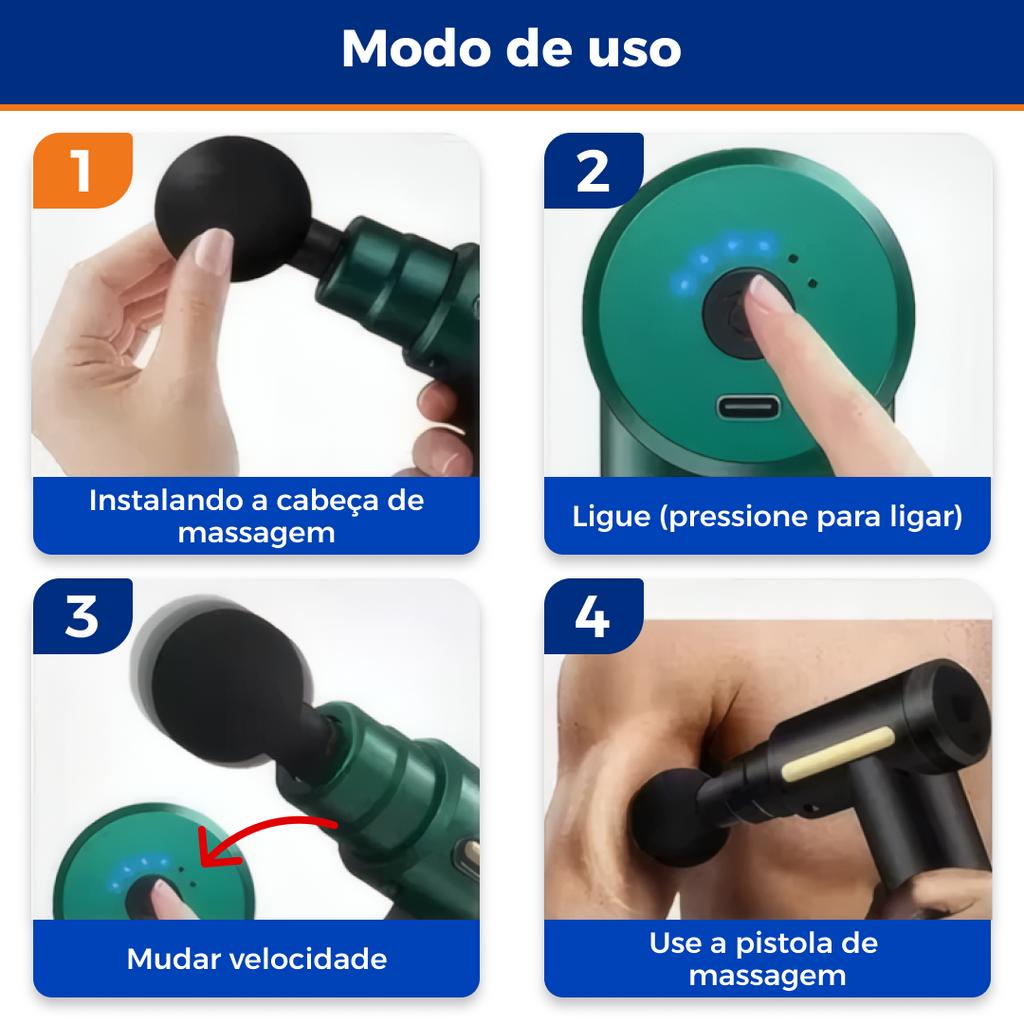 Modo de uso

1

Instalando a cabeça de massagem

2

Ligue (pressione para ligar)

3

Mudar velocidade

4

Use a pistola de massagem