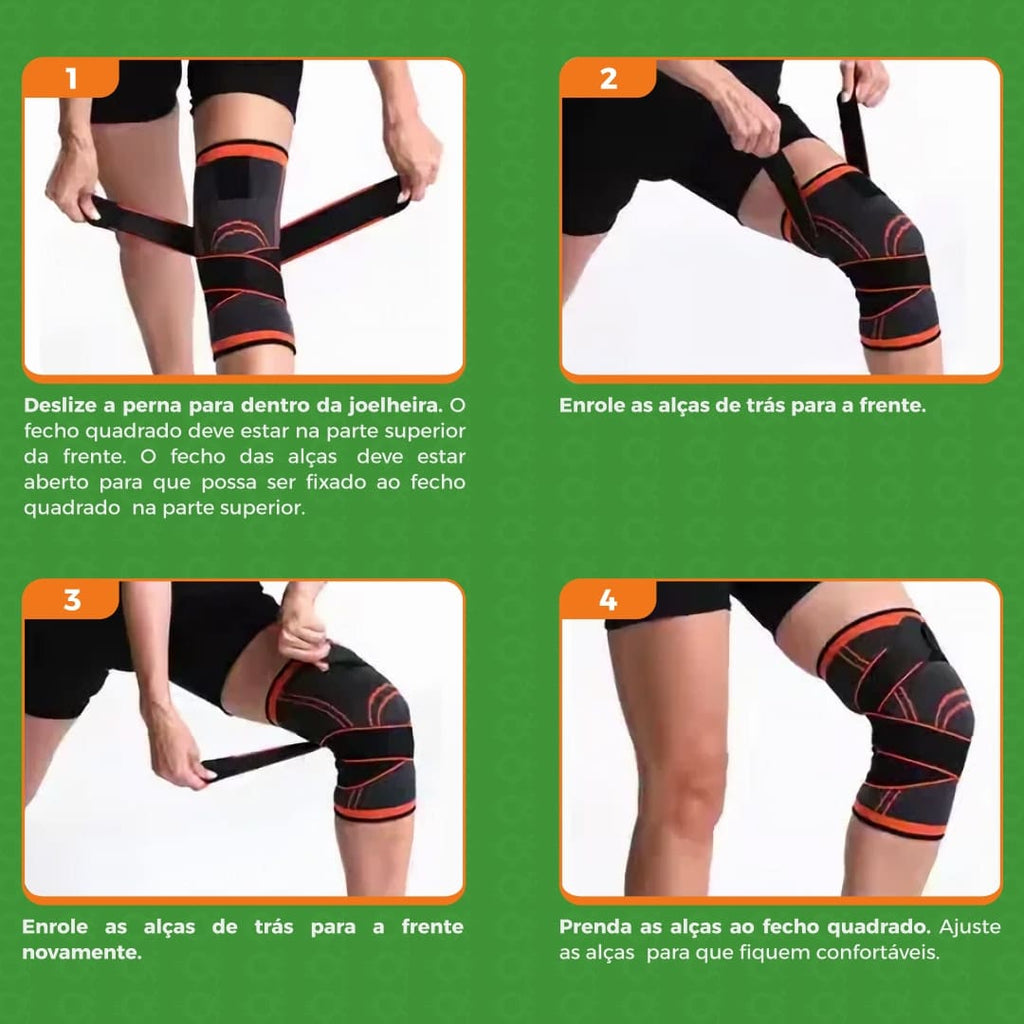 1

Deslize a perna para dentro da joelheira. O fecho quadrado deve estar na parte superior da frente. O fecho das alças deve estar aberto para que possa ser fixado ao fecho quadrado na parte superior.

2

Enrole as alças de trás para a frente.

3

Enrole as alças de trás para a frente novamente.

4

Prenda as alças ao fecho quadrado. Ajuste as alças para que fiquem confortáveis.